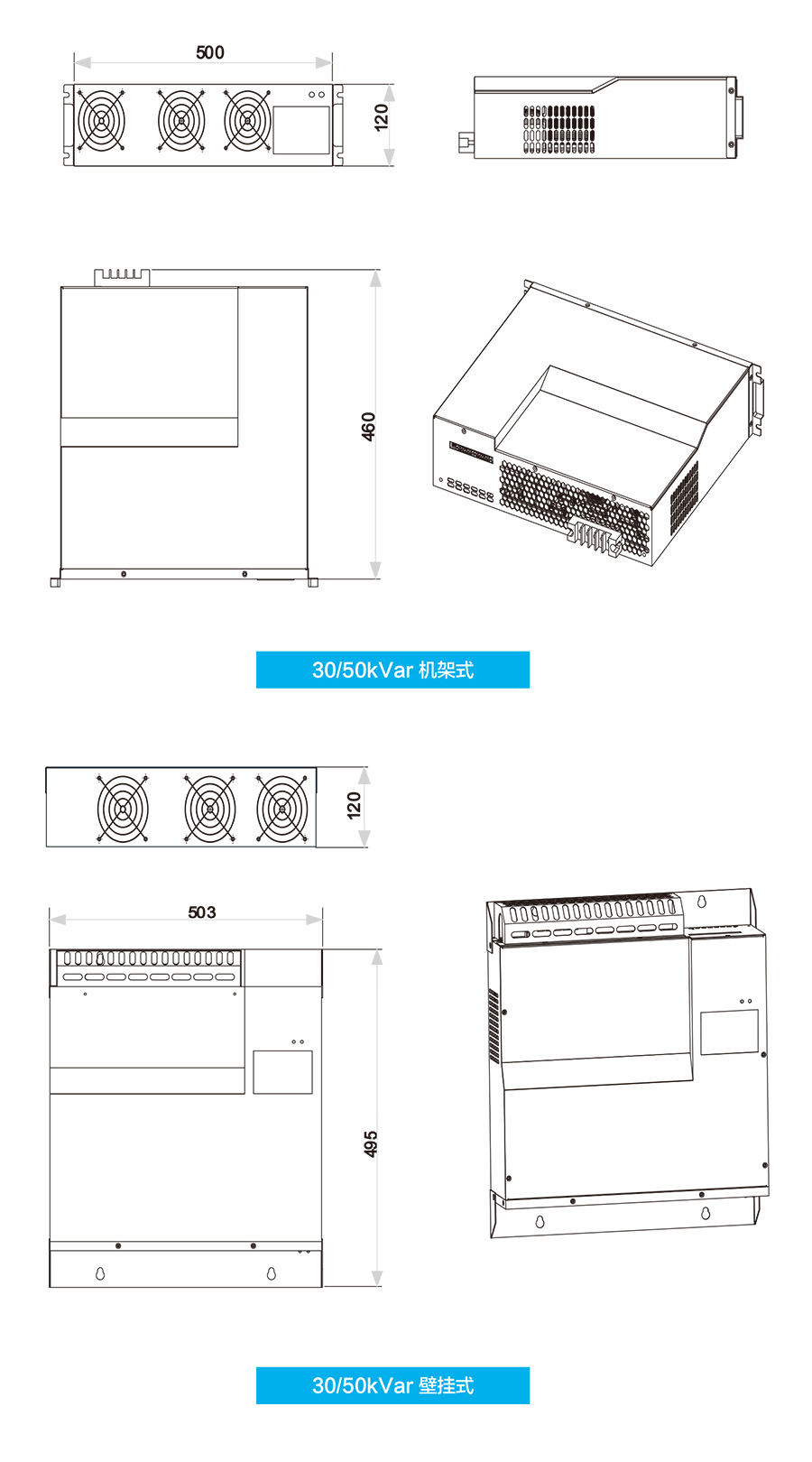 500

120

460

30/50kVar 机架式

120

503

495

30/50kVar 壁挂式